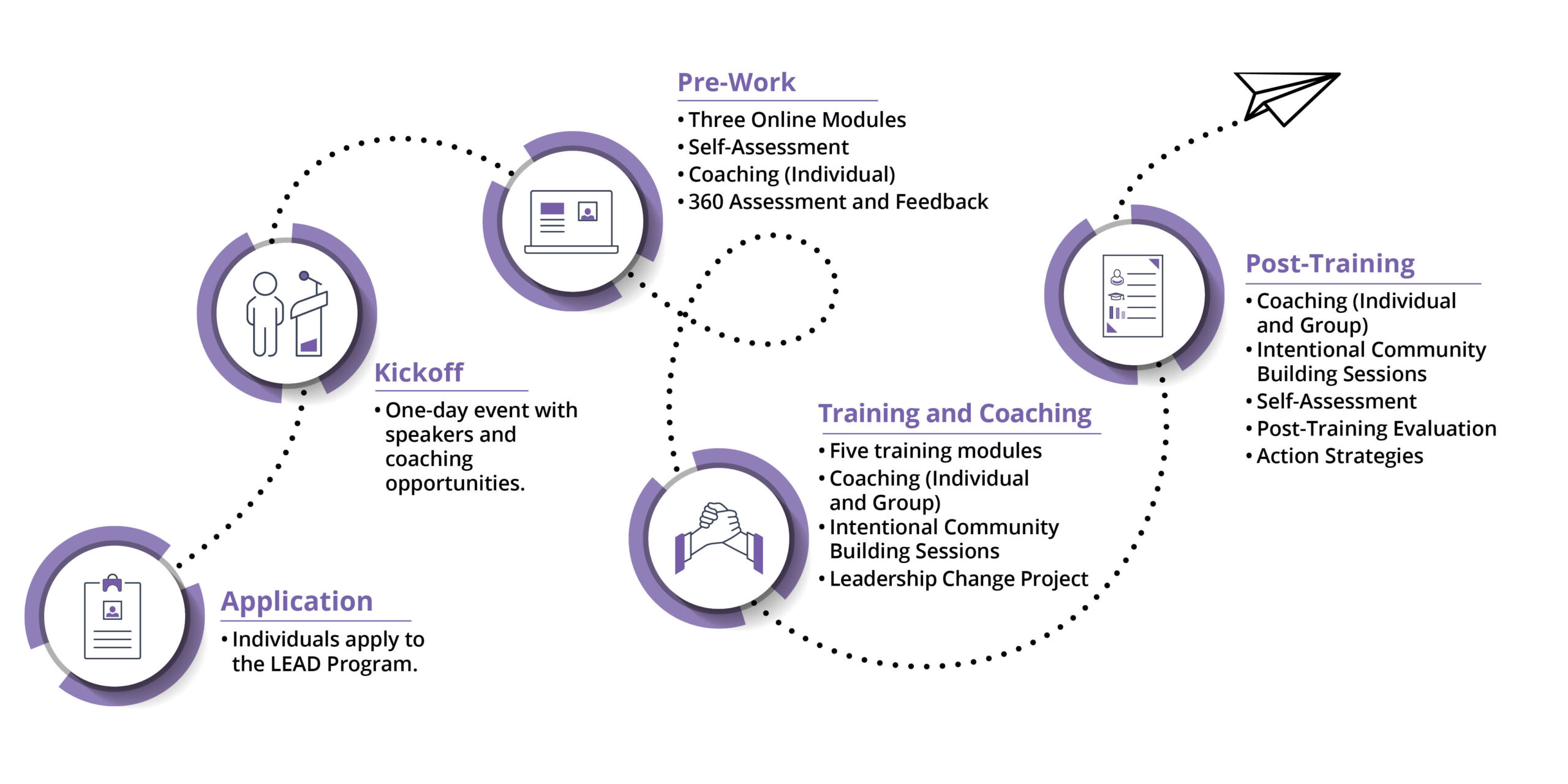 Application
• Individuals apply to the LEAD Program.

Kickoff
• One-day event with speakers and coaching opportunities.

Pre-Work
• Three Online Modules
• Self-Assessment
• Coaching (Individual)
• 360 Assessment and Feedback

Training and Coaching
• Five training modules
• Coaching (Individual and Group)
• Intentional Community Building Sessions
• Leadership Change Project

Post-Training
• Coaching (Individual and Group)
• Intentional Community Building Sessions
• Self-Assessment
• Post-Training Evaluation
• Action Strategies